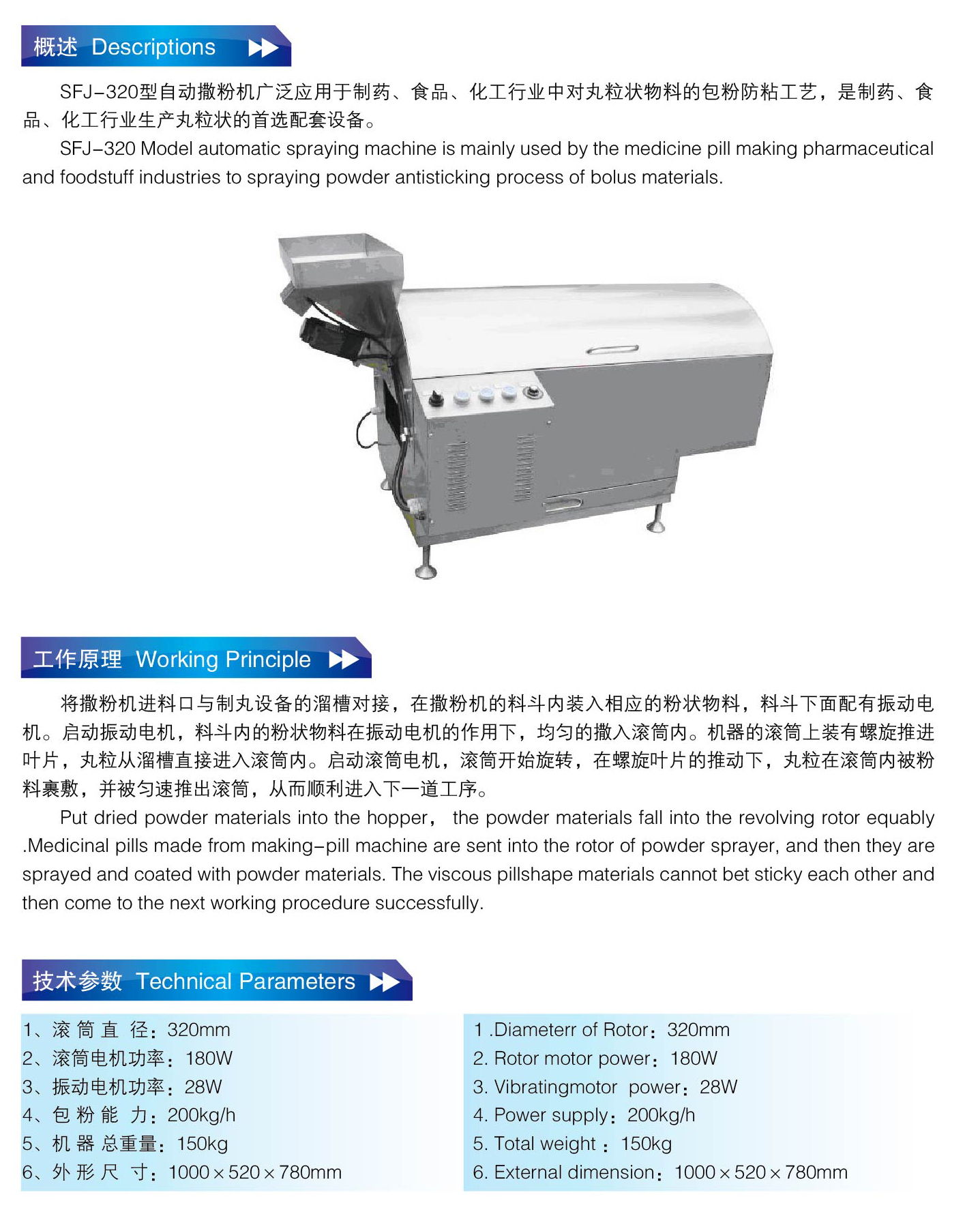 概述 Descriptions

SFJ-320型自动撒粉机广泛应用于制药、食品、化工行业中对丸粒状物料的包粉防粘工艺，是制药、食品、化工行业生产丸粒状的首选配套设备。

SFJ-320 Model automatic spraying machine is mainly used by the medicine pill making pharmaceutical and foodstuff industries to spraying powder antisticking process of bolus materials.

工作原理 Working Principle

将撒粉机进料口与制丸设备的溜槽对接，在撒粉机的料斗内装入相应的粉状物料，料斗下面配有振动电机。启动振动电机，料斗内的粉状物料在振动电机的作用下，均匀的撒入滚筒内。机器的滚筒上装有螺旋推进叶片，丸粒从溜槽直接进入滚筒内。启动滚筒电机，滚筒开始旋转，在螺旋叶片的推动下，丸粒在滚筒内被粉料裹敷，并被匀速推出滚筒，从而顺利进入下一道工序。

Put dried powder materials into the hopper， the powder materials fall into the revolving rotor equably .Medicinal pills made from making-pill machine are sent into the rotor of powder sprayer, and then they are sprayed and coated with powder materials. The viscous pillshape materials cannot bet sticky each other and then come to the next working procedure successfully.

技术参数 Technical Parameters

1、滚 筒 直 径：320mm
2、滚筒电机功率：180W
3、振动电机功率：28W
4、包 粉 能 力：200kg/h
5、机 器 总重量：150kg
6、外 形 尺 寸：1000×520×780mm

1 .Diameterr of Rotor：320mm
2. Rotor motor power：180W
3. Vibratingmotor power：28W
4. Power supply：200kg/h
5. Total weight ：150kg
6. External dimension：1000×520×780mm